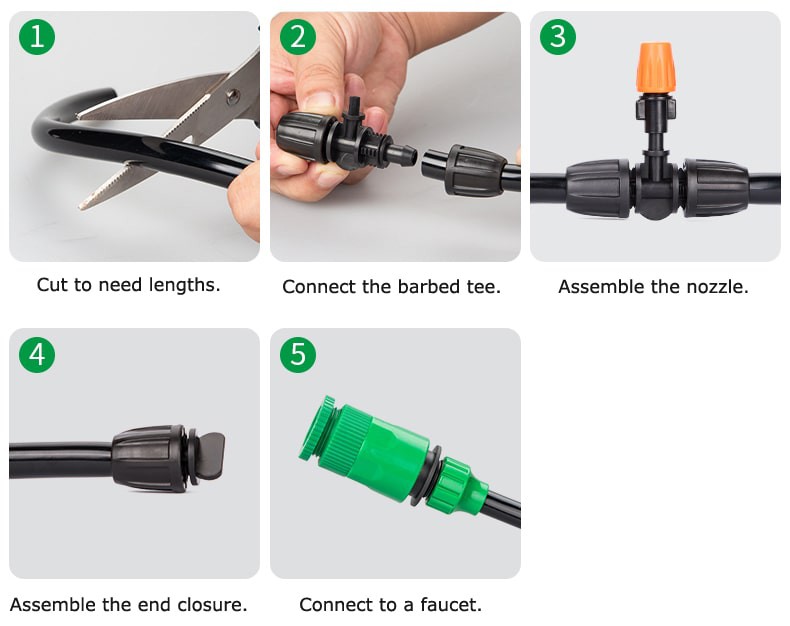 1

Cut to need lengths.

2

Connect the barbed tee.

3

Assemble the nozzle.

4

Assemble the end closure.

5

Connect to a faucet.